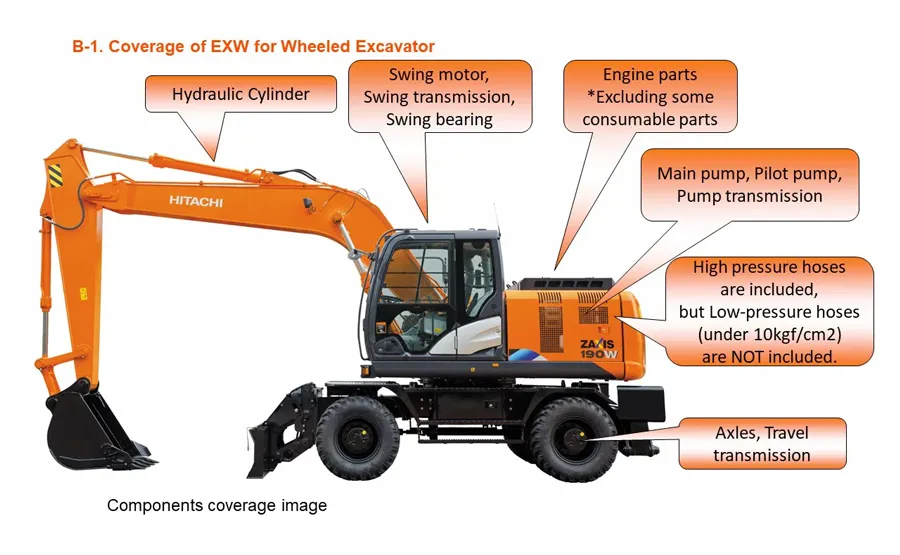 B-1. Coverage of EXW for Wheeled Excavator

Hydraulic Cylinder

Swing motor, Swing transmission, Swing bearing

Engine parts *Excluding some consumable parts

Main pump, Pilot pump, Pump transmission

High pressure hoses are included, but Low-pressure hoses (under 10kgf/cm2) are NOT included.

Axles, Travel transmission

HITACHI

ZAXIS 190W

Components coverage image